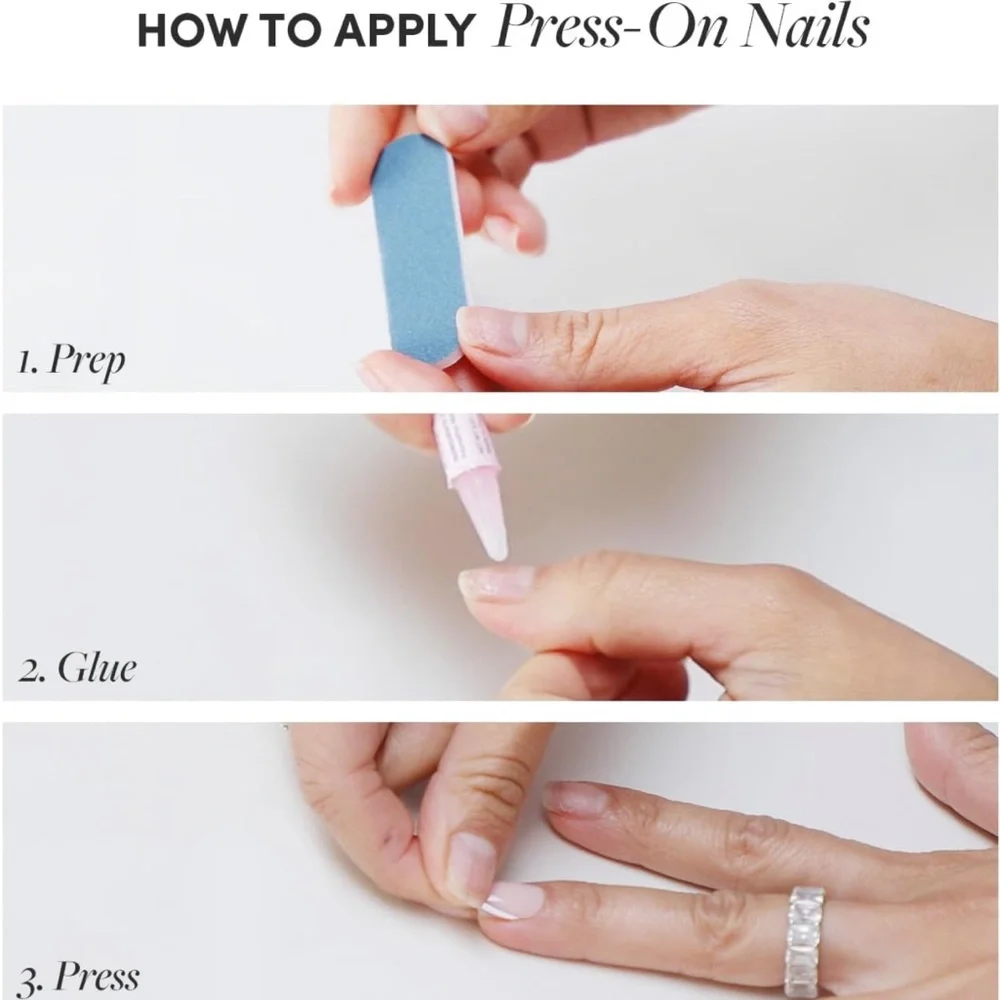 HOW TO APPLY Press-On Nails

1. Prep

2. Glue

3. Press